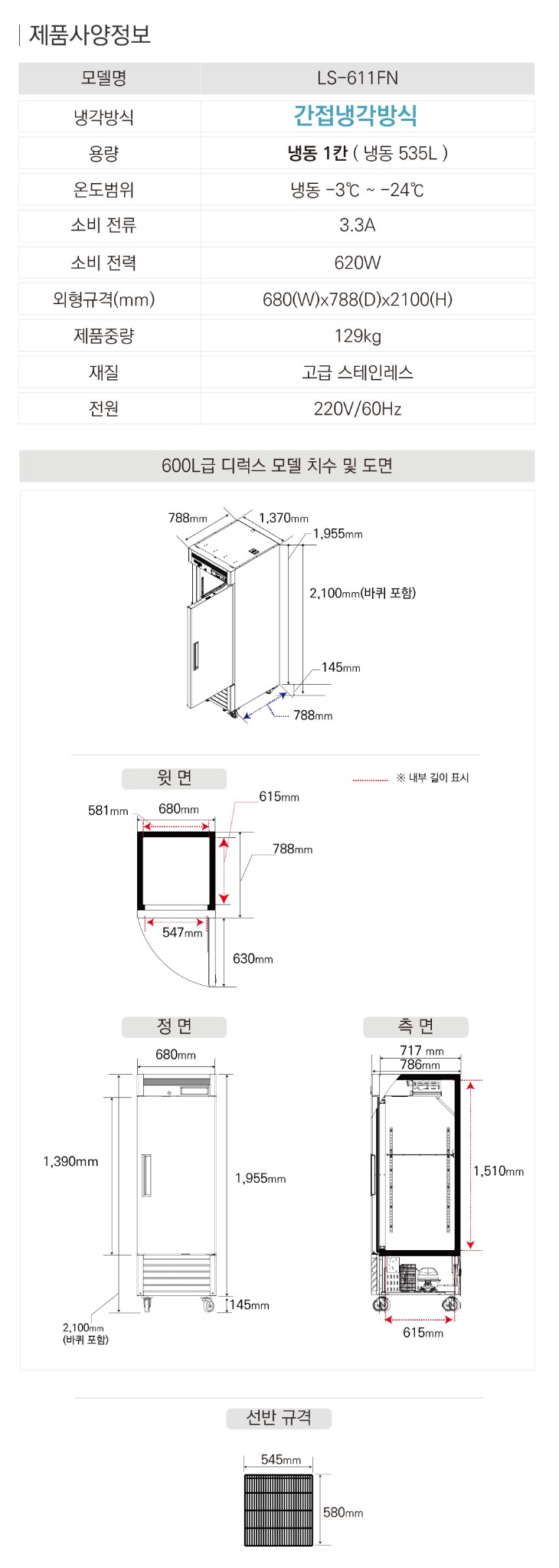 제품사양정보

| 모델명 | LS-611FN |
|---|---|
| 냉각방식 | 간접냉각방식 |
| 용량 | 냉동 1칸 ( 냉동 535L ) |
| 온도범위 | 냉동 -3℃ ~ -24℃ |
| 소비 전류 | 3.3A |
| 소비 전력 | 620W |
| 외형규격(mm) | 680(W)x788(D)x2100(H) |
| 제품중량 | 129kg |
| 재질 | 고급 스테인레스 |
| 전원 | 220V/60Hz |

600L급 디럭스 모델 치수 및 도면

788mm
1,370mm
1,955mm
2,100mm(바퀴 포함)
145mm
788mm

윗 면
※ 내부 길이 표시
581mm
680mm
615mm
788mm
547mm
630mm

정 면
680mm
1,390mm
1,955mm
145mm
2,100mm (바퀴 포함)

측 면
717 mm
786mm
1,510mm
615mm

선반 규격
545mm
580mm